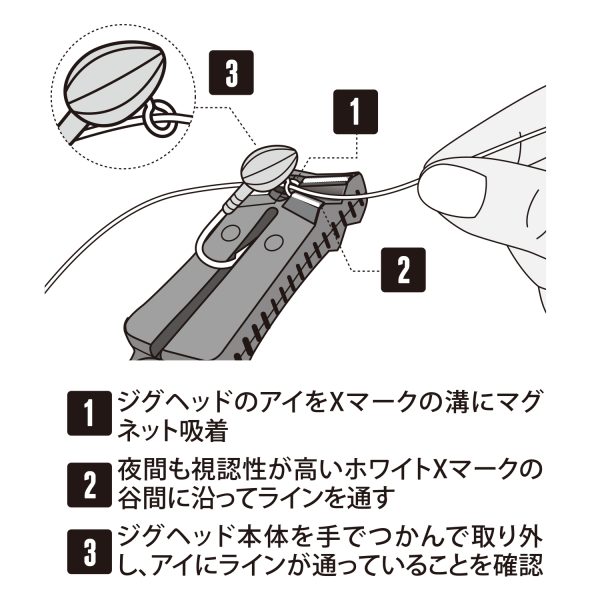 3

1

2

1 ジグヘッドのアイをXマークの溝にマグネット吸着

2 夜間も視認性が高いホワイトXマークの谷間に沿ってラインを通す

3 ジグヘッド本体を手でつかんで取り外し、アイにラインが通っていることを確認